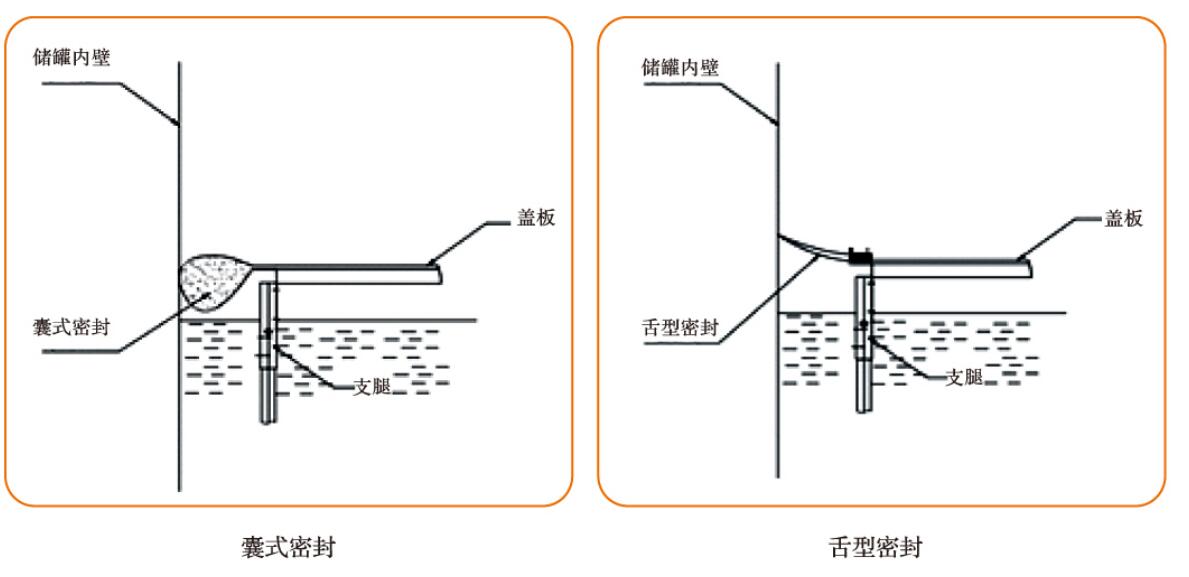 储罐内壁

盖板

囊式密封

支腿

囊式密封

储罐内壁

盖板

舌型密封

支腿

舌型密封